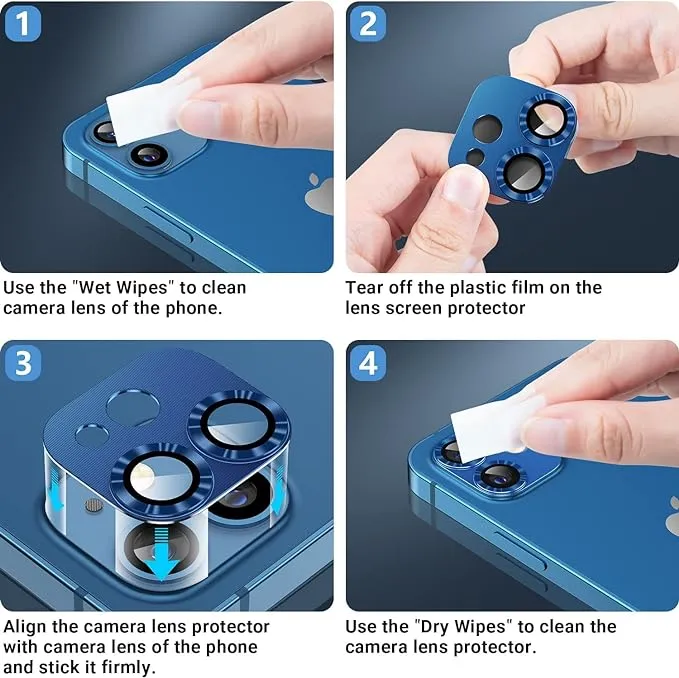 1

Use the "Wet Wipes" to clean camera lens of the phone.

2

Tear off the plastic film on the lens screen protector

3

Align the camera lens protector with camera lens of the phone and stick it firmly.

4

Use the "Dry Wipes" to clean the camera lens protector.